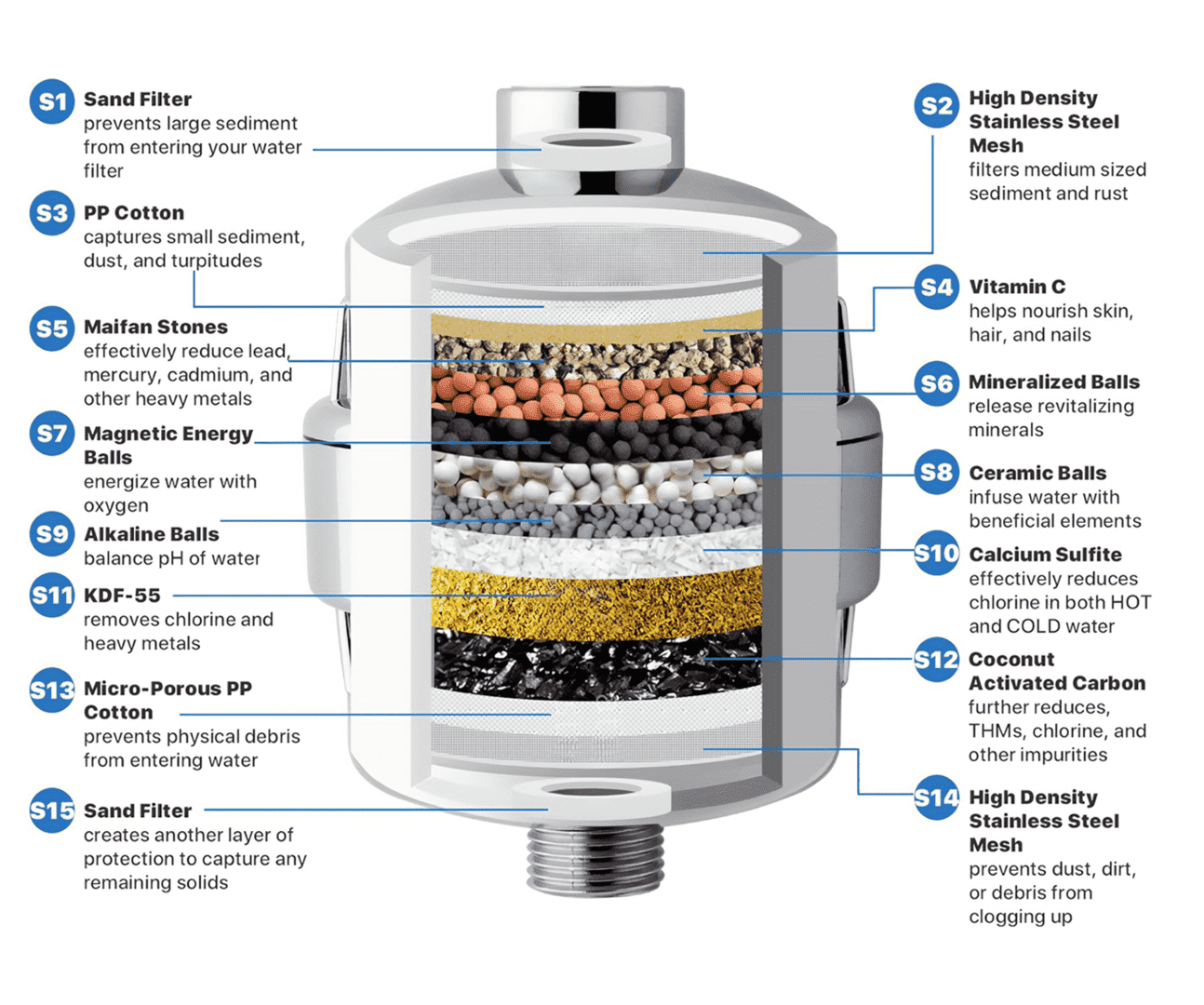 S1 Sand Filter
prevents large sediment from entering your water filter

S3 PP Cotton
captures small sediment, dust, and turpitudes

S5 Maifan Stones
effectively reduce lead, mercury, cadmium, and other heavy metals

S7 Magnetic Energy Balls
energize water with oxygen

S9 Alkaline Balls
balance pH of water

S11 KDF-55
removes chlorine and heavy metals

S13 Micro-Porous PP Cotton
prevents physical debris from entering water

S15 Sand Filter
creates another layer of protection to capture any remaining solids

S2 High Density Stainless Steel Mesh
filters medium sized sediment and rust

S4 Vitamin C
helps nourish skin, hair, and nails

S6 Mineralized Balls
release revitalizing minerals

S8 Ceramic Balls
infuse water with beneficial elements

S10 Calcium Sulfite
effectively reduces chlorine in both HOT and COLD water

S12 Coconut Activated Carbon
further reduces, THMs, chlorine, and other impurities

S14 High Density Stainless Steel Mesh
prevents dust, dirt, or debris from clogging up