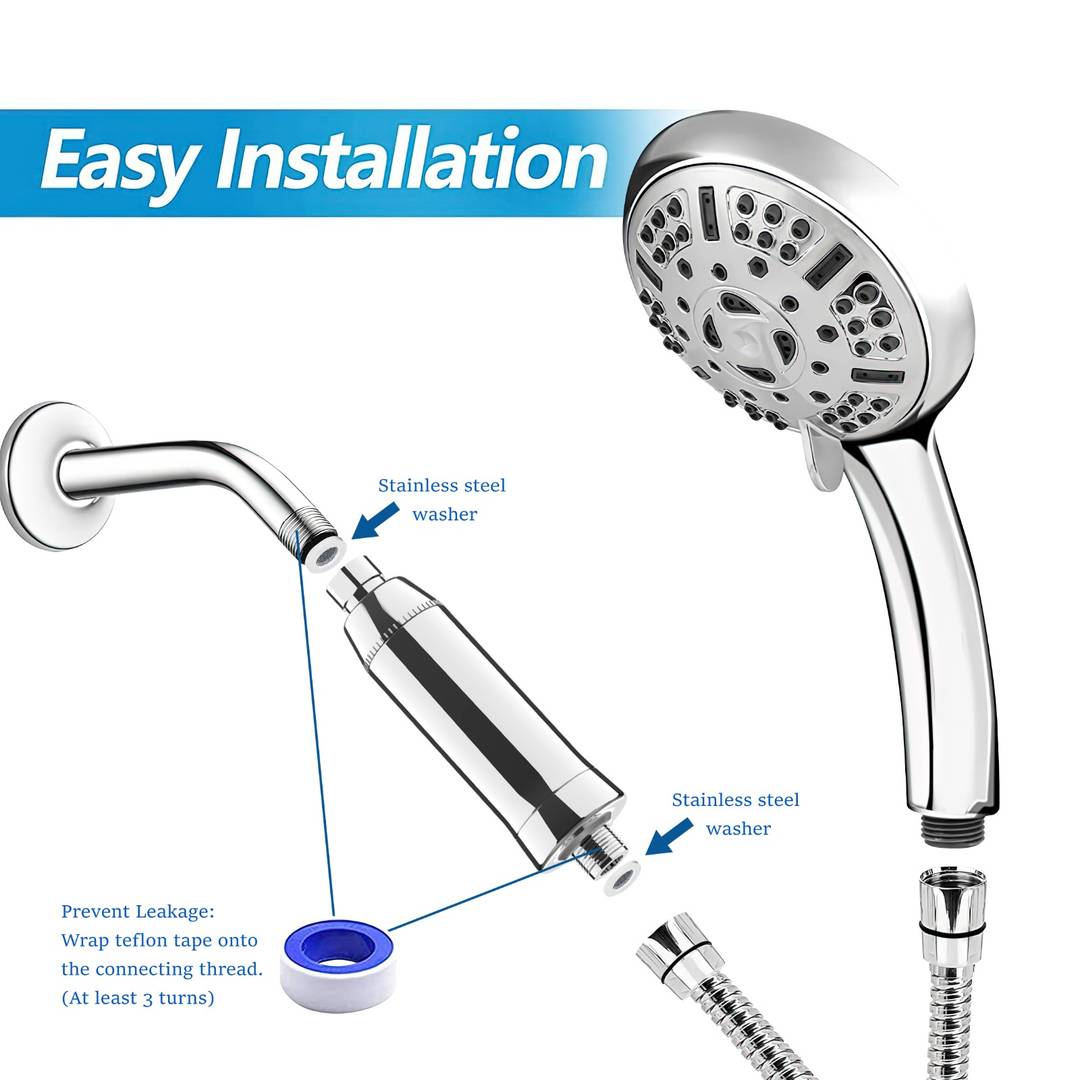 Easy Installation

Stainless steel washer

Stainless steel washer

Prevent Leakage: Wrap teflon tape onto the connecting thread. (At least 3 turns)